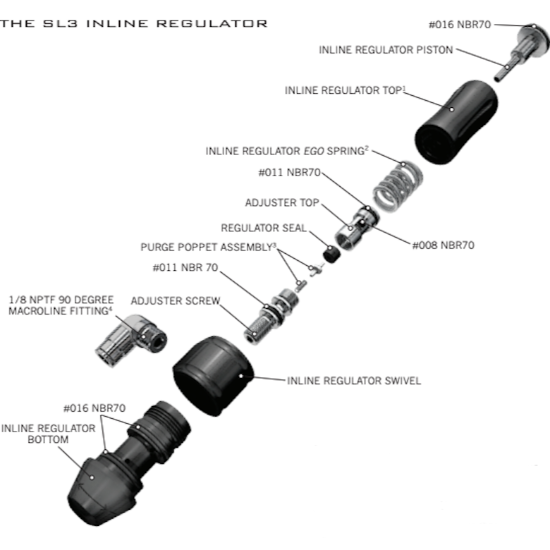 THE SL3 INLINE REGULATOR

#016 NBR70

INLINE REGULATOR PISTON

INLINE REGULATOR TOP$^1$

INLINE REGULATOR EGO SPRING$^2$

#011 NBR70

ADJUSTER TOP

REGULATOR SEAL

#008 NBR70

PURGE POPPET ASSEMBLY$^3$

#011 NBR 70

1/8 NPTF 90 DEGREE MACROLINE FITTING$^4$

ADJUSTER SCREW

INLINE REGULATOR SWIVEL

#016 NBR70

INLINE REGULATOR BOTTOM